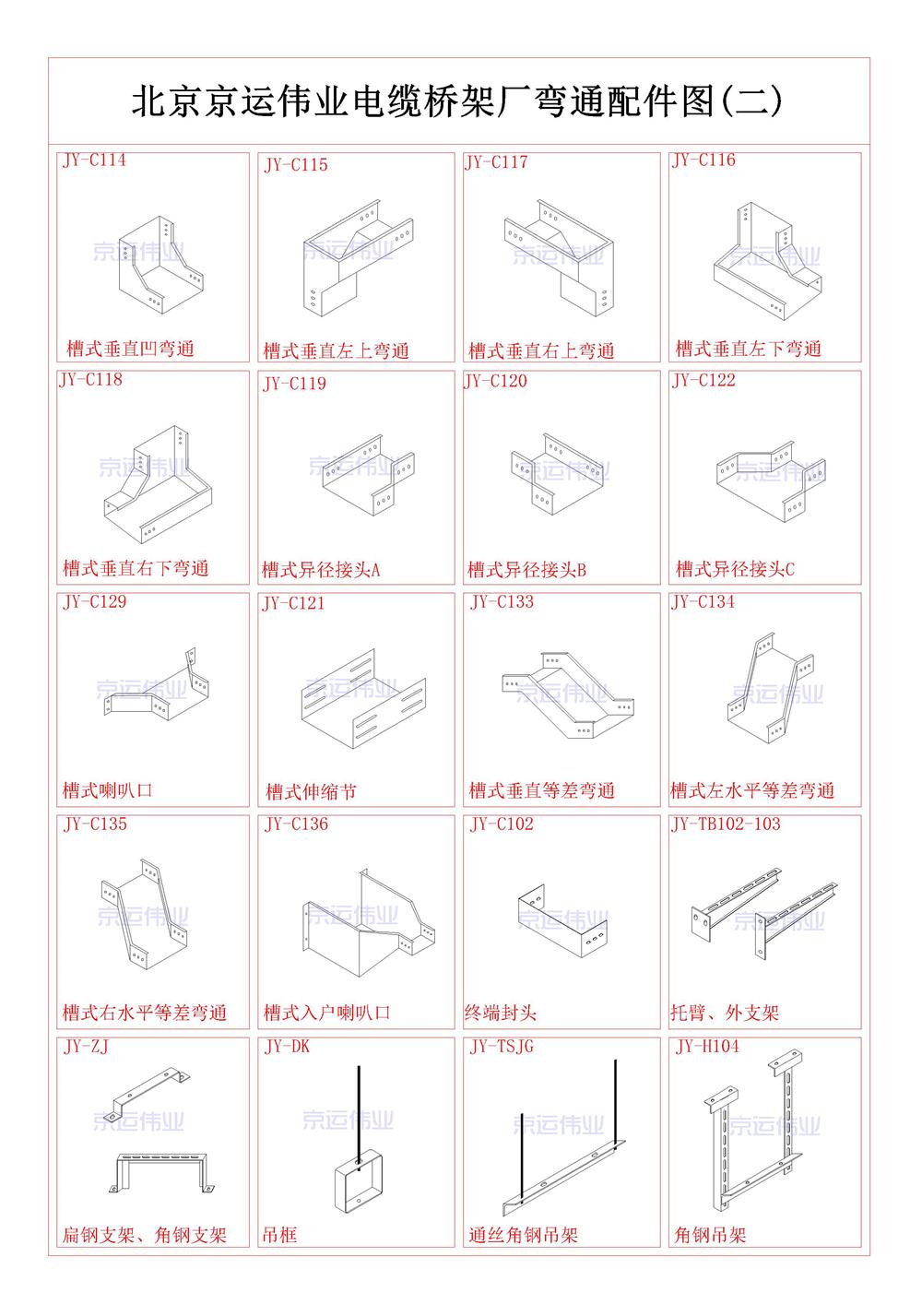 北京京运伟业电缆桥架厂弯通配件图(二)

JY-C114
京运伟业
槽式垂直凹弯通

JY-C115
京运伟业
槽式垂直左上弯通

JY-C117
京运伟业
槽式垂直右上弯通

JY-C116
京运伟业
槽式垂直左下弯通

JY-C118
京运伟业
槽式垂直右下弯通

JY-C119
京运伟业
槽式异径接头A

JY-C120
京运伟业
槽式异径接头B

JY-C122
京运伟业
槽式异径接头C

JY-C129
京运伟业
槽式喇叭口

JY-C121
京运伟业
槽式伸缩节

JY-C133
京运伟业
槽式垂直等差弯通

JY-C134
京运伟业
槽式左水平等差弯通

JY-C135
京运伟业
槽式右水平等差弯通

JY-C136
京运伟业
槽式入户喇叭口

JY-C102
京运伟业
终端封头

JY-TB102-103
京运伟业
托臂、外支架

JY-ZJ
京运伟业
扁钢支架、角钢支架

JY-DK
京运伟业
吊框

JY-TSJG
京运伟业
通丝角钢吊架

JY-H104
京运伟业
角钢吊架